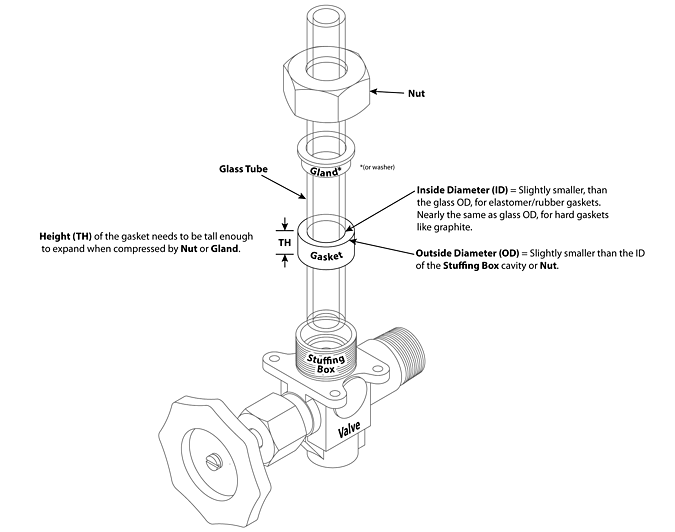 Nut

Glass Tube

Gland*

*(or washer)

Inside Diameter (ID) = Slightly smaller, than the glass OD, for elastomer/rubber gaskets. Nearly the same as glass OD, for hard gaskets like graphite.

Height (TH) of the gasket needs to be tall enough to expand when compressed by Nut or Gland.

TH

Gasket

Outside Diameter (OD) = Slightly smaller than the ID of the Stuffing Box cavity or Nut.

Stuffing Box

Valve